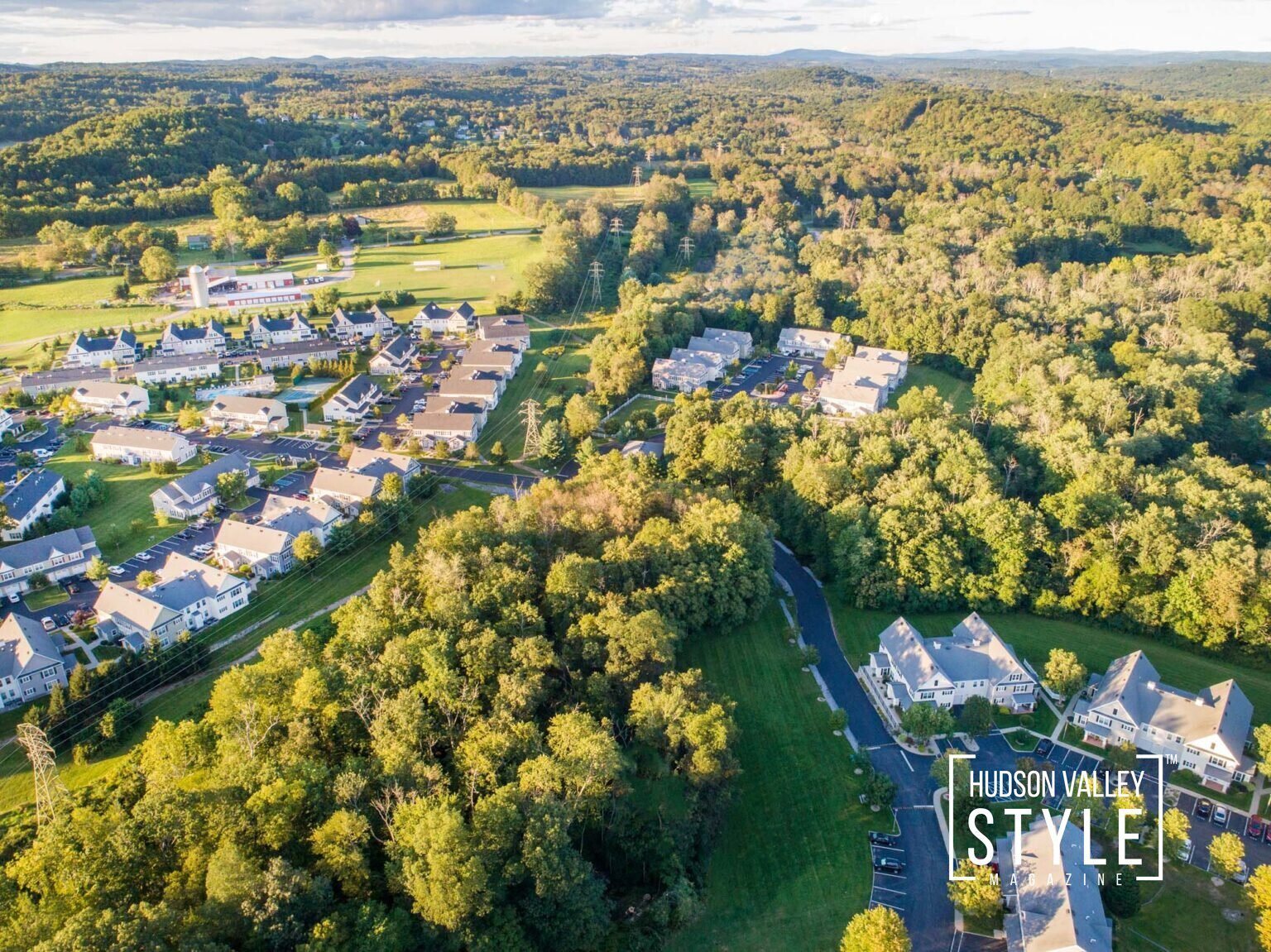 HUDSON VALLEY STYLE™ MAGAZINE